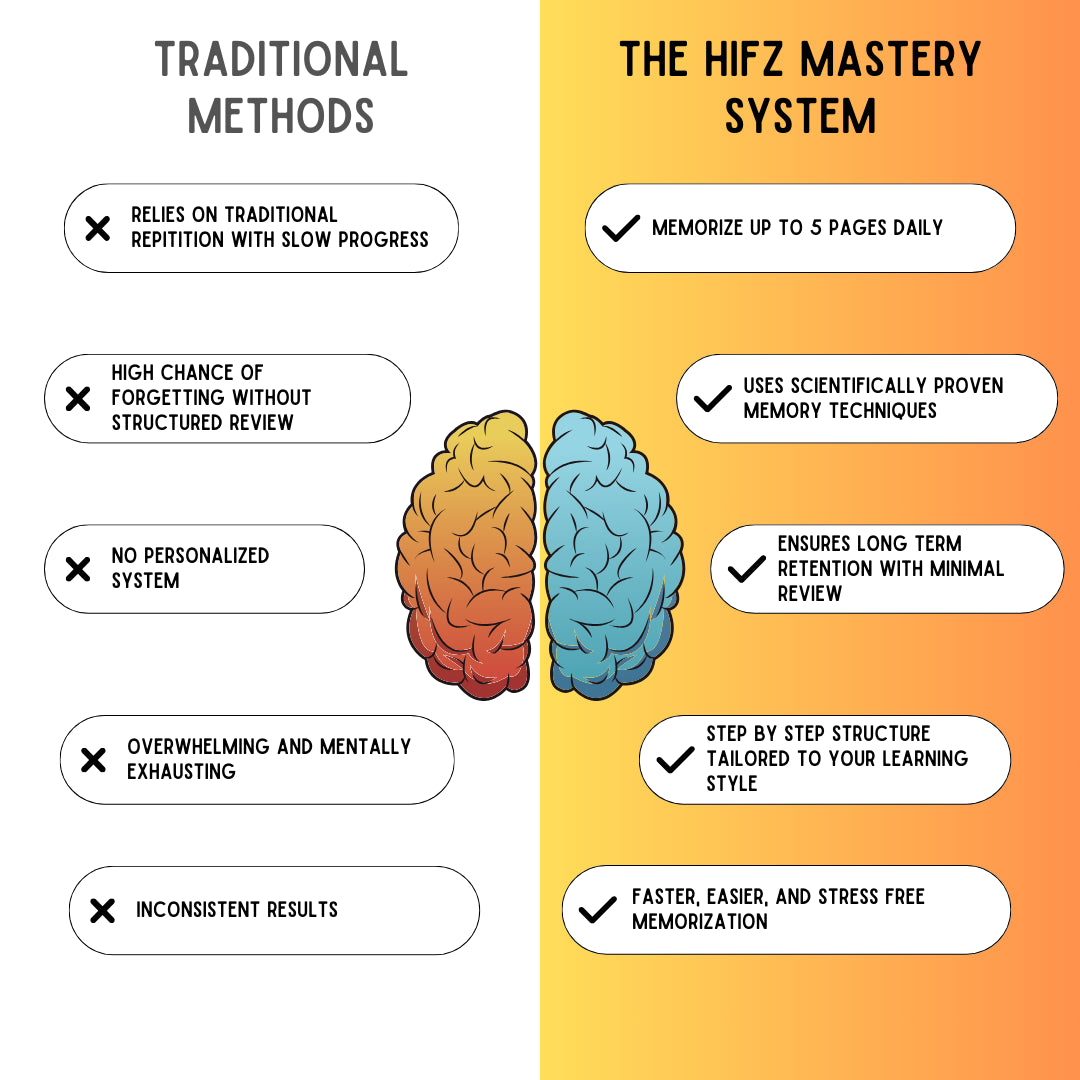 TRADITIONAL METHODS

RELIES ON TRADITIONAL REPITITION WITH SLOW PROGRESS

HIGH CHANCE OF FORGETTING WITHOUT STRUCTURED REVIEW

NO PERSONALIZED SYSTEM

OVERWHELMING AND MENTALLY EXHAUSTING

INCONSISTENT RESULTS

THE HIFZ MASTERY SYSTEM

MEMORIZE UP TO 5 PAGES DAILY

USES SCIENTIFICALLY PROVEN MEMORY TECHNIQUES

ENSURES LONG TERM RETENTION WITH MINIMAL REVIEW

STEP BY STEP STRUCTURE TAILORED TO YOUR LEARNING STYLE

FASTER, EASIER, AND STRESS FREE MEMORIZATION